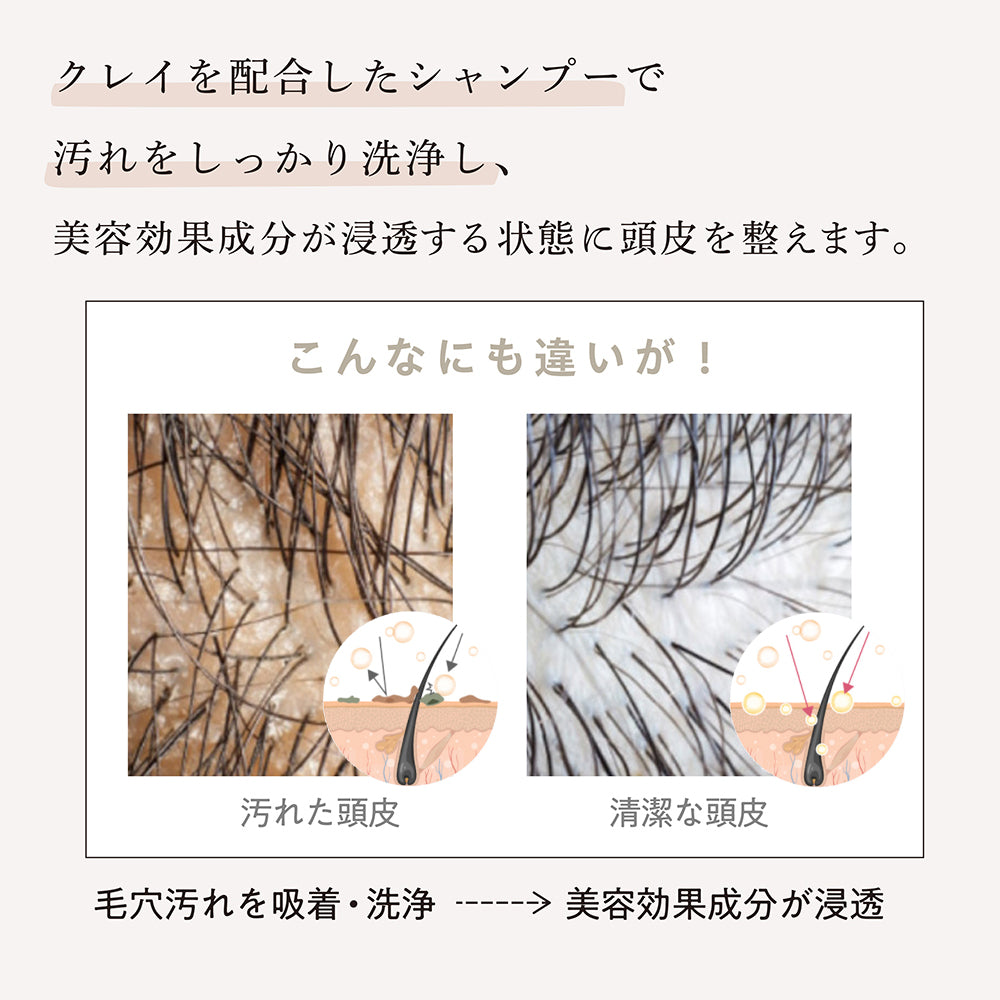 クレイを配合したシャンプーで
汚れをしっかり洗浄し、
美容効果成分が浸透する状態に頭皮を整えます。

こんなにも違いが！

汚れた頭皮

清潔な頭皮

毛穴汚れを吸着・洗浄 -----> 美容効果成分が浸透